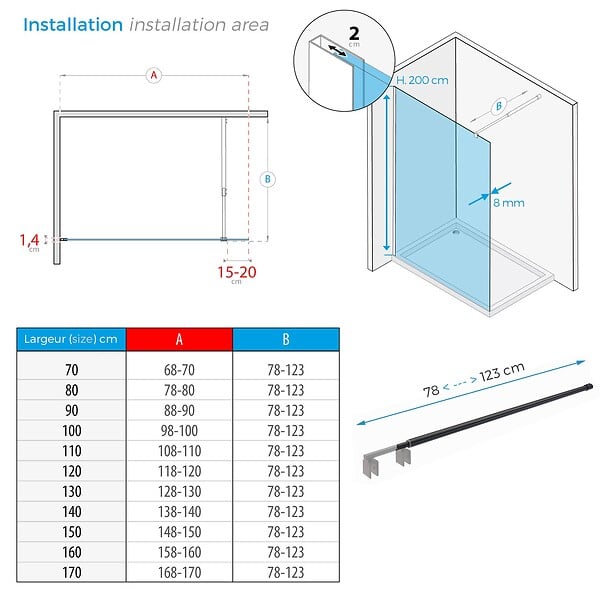 Installation installation area

A

B

1,4 cm

15-20 cm

2 cm

H. 200 cm

B

8 mm

| Largeur (size) cm | A | B |
|---|---|---|
| 70 | 68-70 | 78-123 |
| 80 | 78-80 | 78-123 |
| 90 | 88-90 | 78-123 |
| 100 | 98-100 | 78-123 |
| 110 | 108-110 | 78-123 |
| 120 | 118-120 | 78-123 |
| 130 | 128-130 | 78-123 |
| 140 | 138-140 | 78-123 |
| 150 | 148-150 | 78-123 |
| 160 | 158-160 | 78-123 |
| 170 | 168-170 | 78-123 |

78 <---> 123 cm