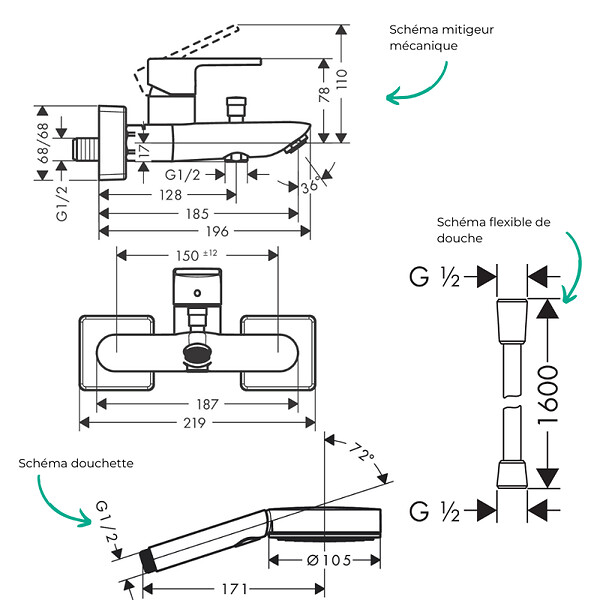 Schéma mitigeur mécanique

110
78
68/68
17
G1/2
G1/2
36°
128
185
196

150 ±12
187
219

Schéma flexible de douche

G ½
1600
G ½

Schéma douchette

G1/2
72°
Ø105
171