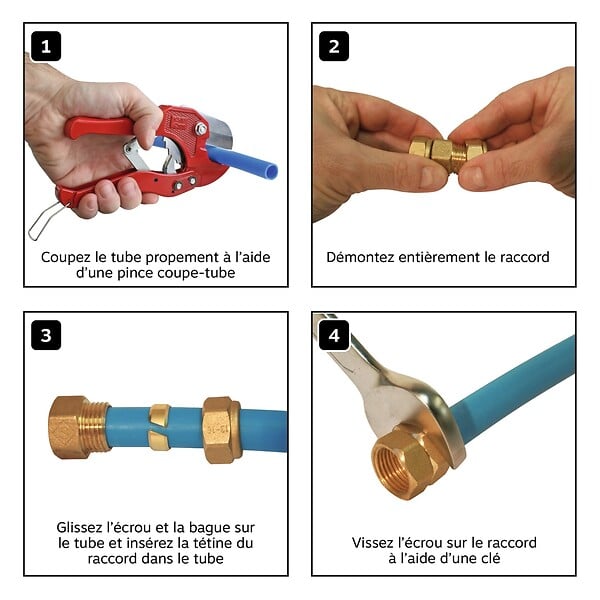 1

Coupez le tube propement à l'aide d'une pince coupe-tube

2

Démontez entièrement le raccord

3

13-16

Glissez l'écrou et la bague sur le tube et insérez la tétine du raccord dans le tube

4

Vissez l'écrou sur le raccord à l'aide d'une clé