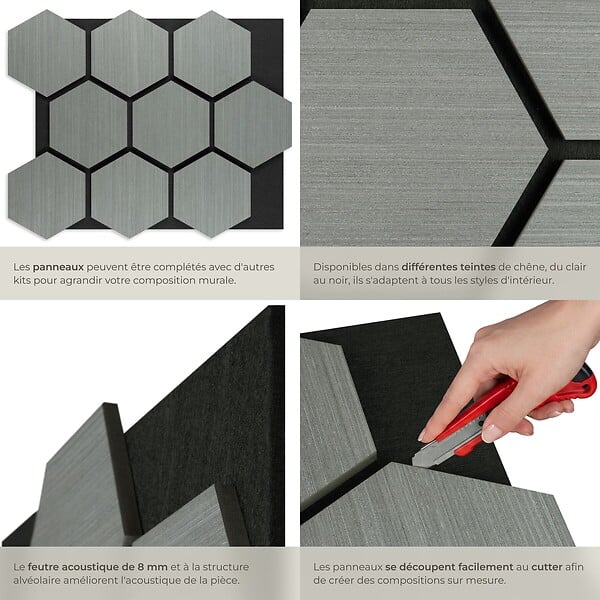 Les panneaux peuvent être complétés avec d'autres kits pour agrandir votre composition murale.

Disponibles dans différentes teintes de chêne, du clair au noir, ils s'adaptent à tous les styles d'intérieur.

Le feutre acoustique de 8 mm et à la structure alvéolaire améliorent l'acoustique de la pièce.

Les panneaux se découpent facilement au cutter afin de créer des compositions sur mesure.