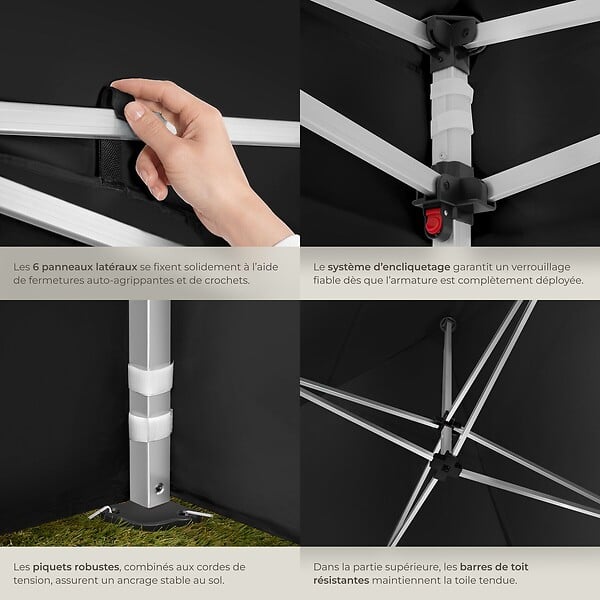 Les 6 panneaux latéraux se fixent solidement à l'aide de fermetures auto-agrippantes et de crochets.

Le système d'encliquetage garantit un verrouillage fiable dès que l'armature est complètement déployée.

Les piquets robustes, combinés aux cordes de tension, assurent un ancrage stable au sol.

Dans la partie supérieure, les barres de toit résistantes maintiennent la toile tendue.