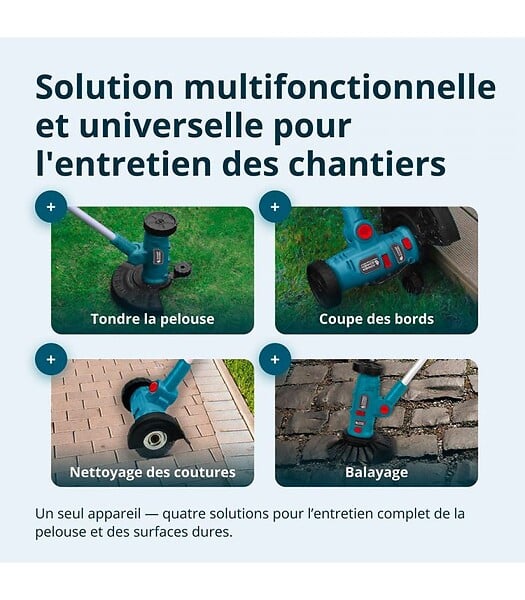 Solution multifonctionnelle et universelle pour l'entretien des chantiers

+

Tondre la pelouse

+

Coupe des bords

+

Nettoyage des coutures

+

Balayage

Un seul appareil — quatre solutions pour l'entretien complet de la pelouse et des surfaces dures.