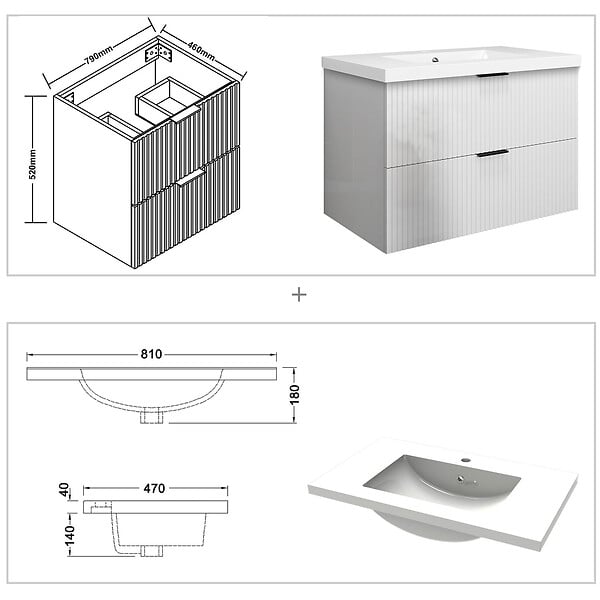 790mm
460mm
520mm

+

810
180

40
470
140