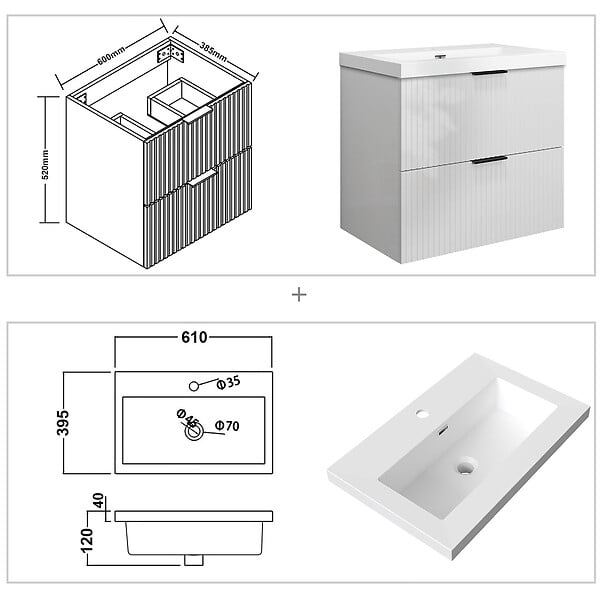 600mm
385mm
520mm

+

610
395
Φ35
Φ45
Φ70
40
120