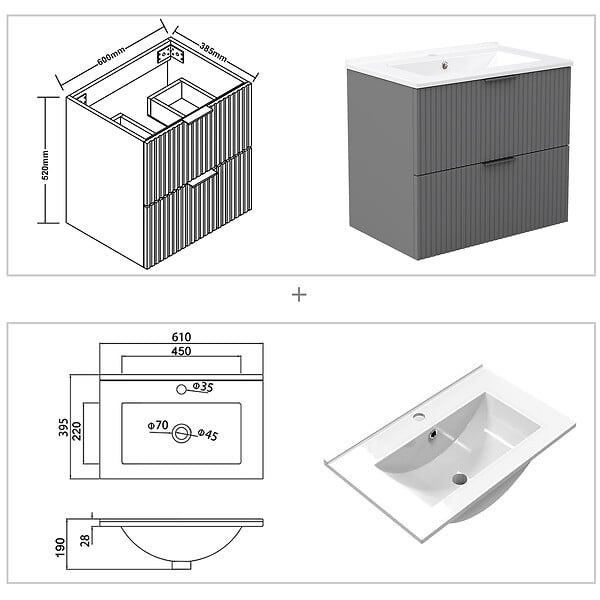 600mm
385mm
520mm

+

610
450
Φ35
395
220
Φ70
Φ45
190
28