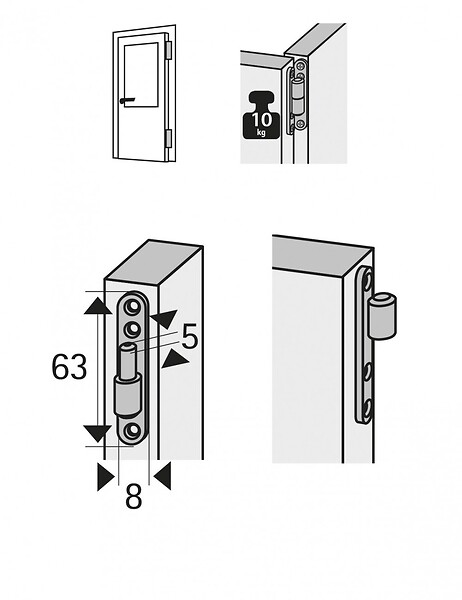 10
kg

63

5

8