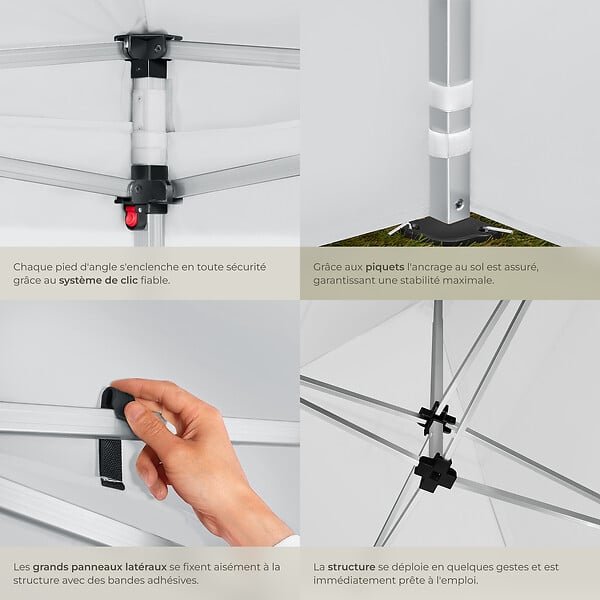 Chaque pied d'angle s'enclenche en toute sécurité grâce au système de clic fiable.

Grâce aux piquets l'ancrage au sol est assuré, garantissant une stabilité maximale.

Les grands panneaux latéraux se fixent aisément à la structure avec des bandes adhésives.

La structure se déploie en quelques gestes et est immédiatement prête à l'emploi.