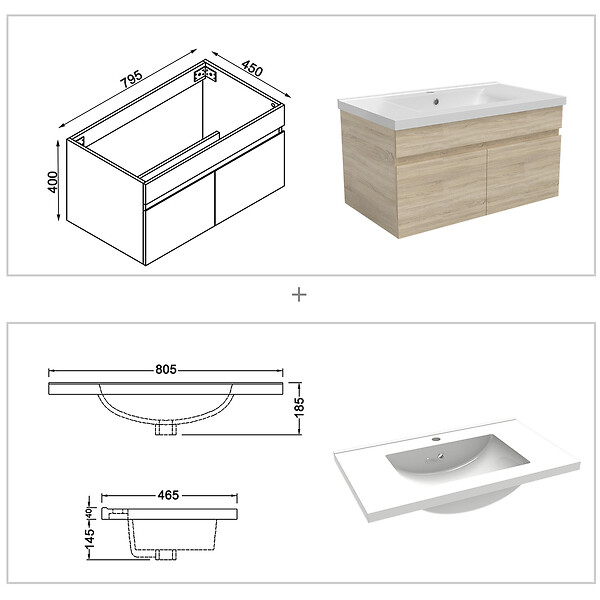 795
450
400

+

805
185

465
40
145