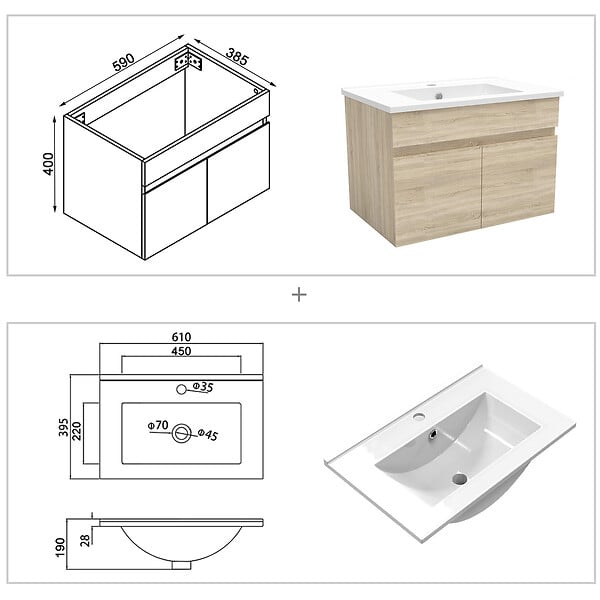 590
385
400

+

610
450
Φ35
395
220
Φ70
Φ45
190
28