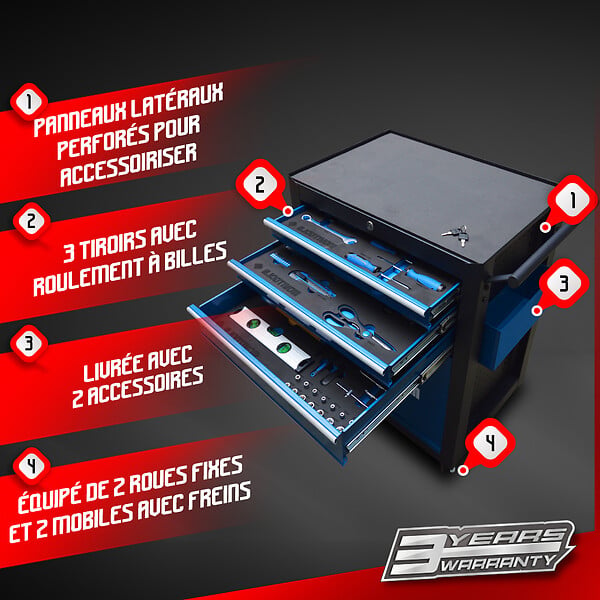 1
PANNEAUX LATÉRAUX PERFORÉS POUR ACCESSOIRISER

2
3 TIROIRS AVEC ROULEMENT À BILLES

3
LIVRÉE AVEC 2 ACCESSOIRES

4
ÉQUIPÉ DE 2 ROUES FIXES ET 2 MOBILES AVEC FREINS

2

1

3

4

3 YEARS WARRANTY