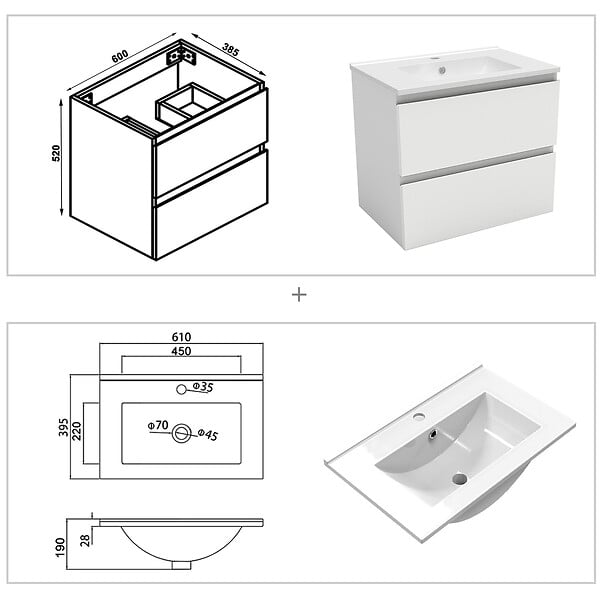 600
385
520

+

610
450
Φ35
395
220
Φ70
Φ45
190
28