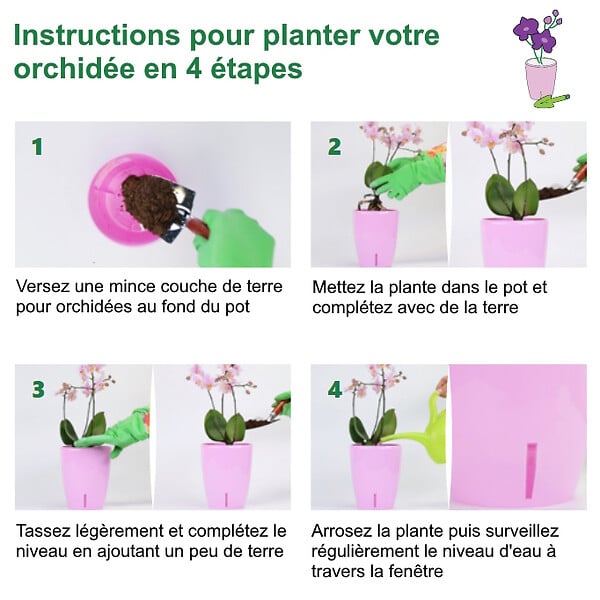 Instructions pour planter votre orchidée en 4 étapes

1

Versez une mince couche de terre pour orchidées au fond du pot

2

Mettez la plante dans le pot et complétez avec de la terre

3

Tassez légèrement et complétez le niveau en ajoutant un peu de terre

4

Arrosez la plante puis surveillez régulièrement le niveau d'eau à travers la fenêtre