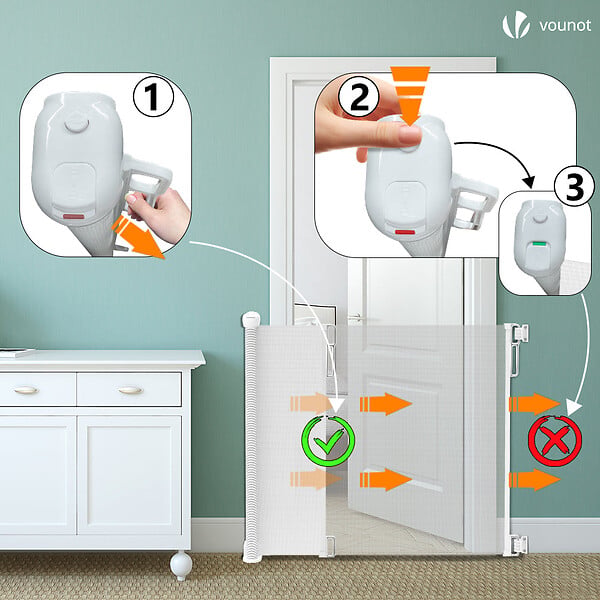 vounot

1

2

3